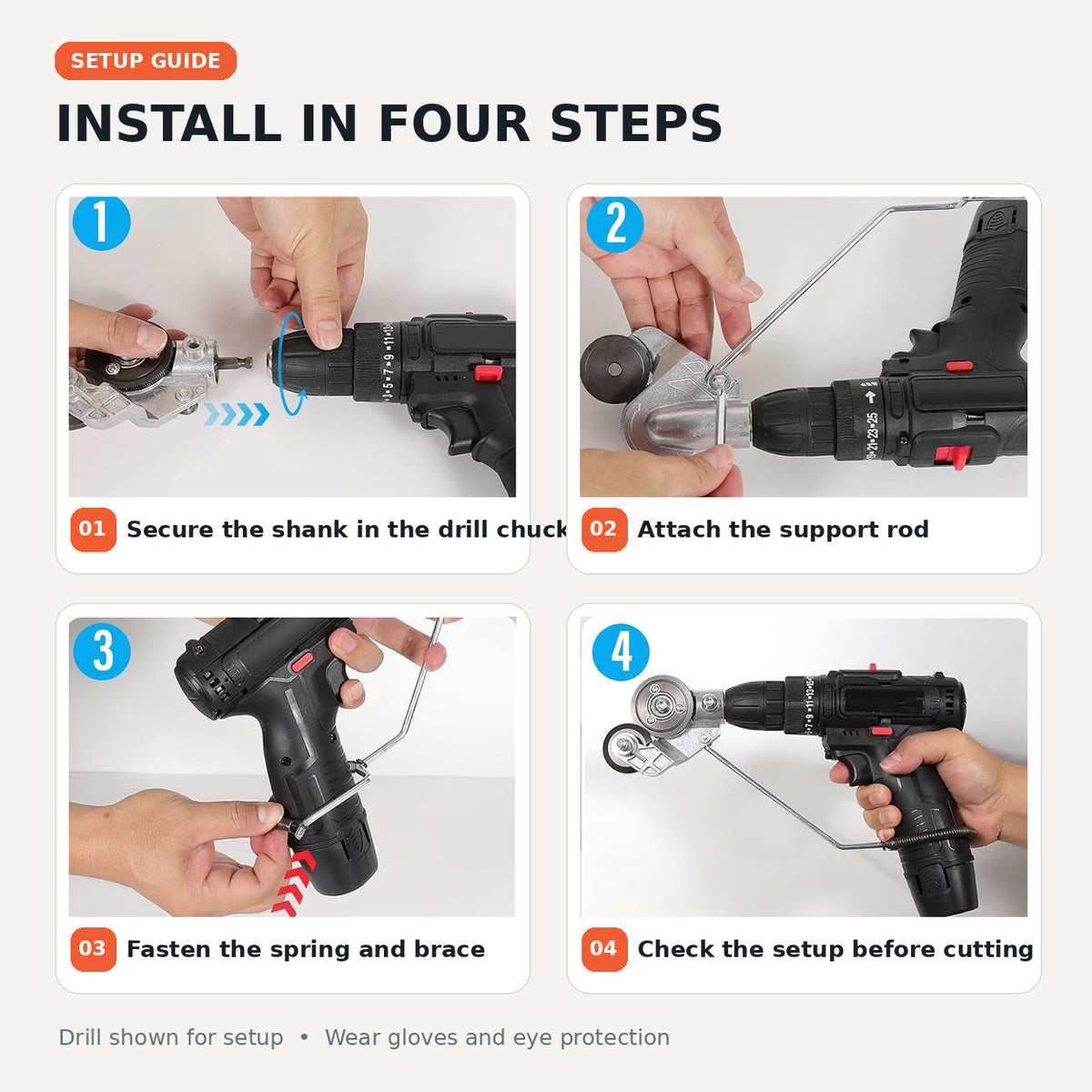 SETUP GUIDE

INSTALL IN FOUR STEPS

1

01 Secure the shank in the drill chuck

2

02 Attach the support rod

3

03 Fasten the spring and brace

4

04 Check the setup before cutting

Drill shown for setup • Wear gloves and eye protection