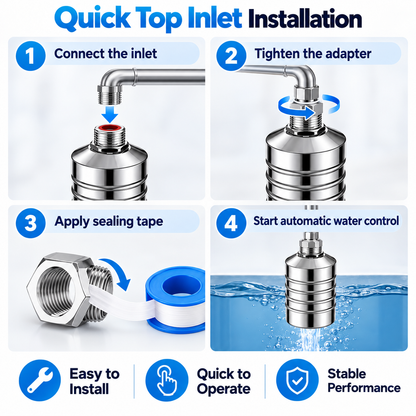 Quick Top Inlet Installation

1 Connect the inlet

2 Tighten the adapter

3 Apply sealing tape

4 Start automatic water control

Easy to Install

Quick to Operate

Stable Performance